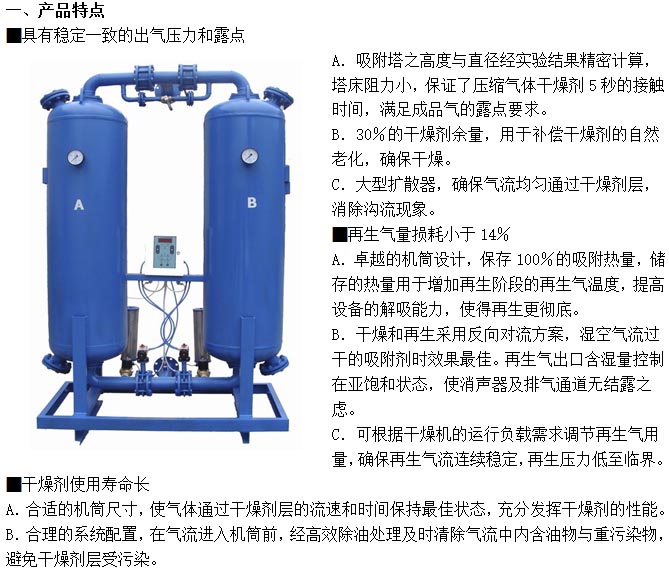 一、产品特点
■具有稳定一致的出气压力和露点

A

B

A. 吸附塔之高度与直径经实验结果精密计算，塔床阻力小，保证了压缩气体干燥剂 5 秒的接触时间，满足成品气的露点要求。
B. 30%的干燥剂余量，用于补偿干燥剂的自然老化，确保干燥。
C. 大型扩散器，确保气流均匀通过干燥剂层，消除沟流现象。
■再生气量损耗小于 14%
A. 卓越的机筒设计，保存 100%的吸附热量，储存的热量用于增加再生阶段的再生气温度，提高设备的解吸能力，使得再生更彻底。
B. 干燥和再生采用反向对流方案，湿空气流过干的吸附剂时效果最佳。再生气出口含湿量控制在亚饱和状态，使消声器及排气通道无结露之虑。
C. 可根据干燥机的运行负载需求调节再生气用量，确保再生气流连续稳定，再生压力低至临界。
■干燥剂使用寿命长
A. 合适的机筒尺寸，使气体通过干燥剂层的流速和时间保持最佳状态，充分发挥干燥剂的性能。
B. 合理的系统配置，在气流进入机筒前，经高效除油处理及时清除气流中内含油物与重污染物，避免干燥剂层受污染。